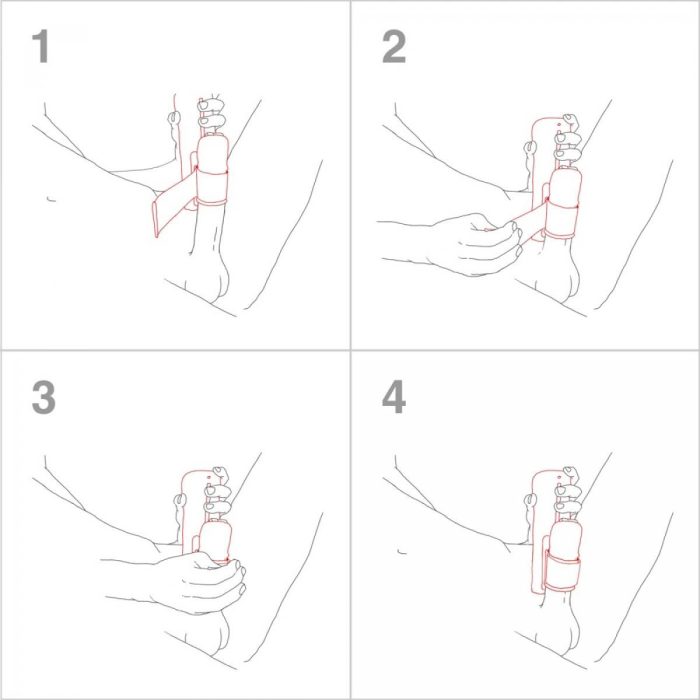 1

2

3

4